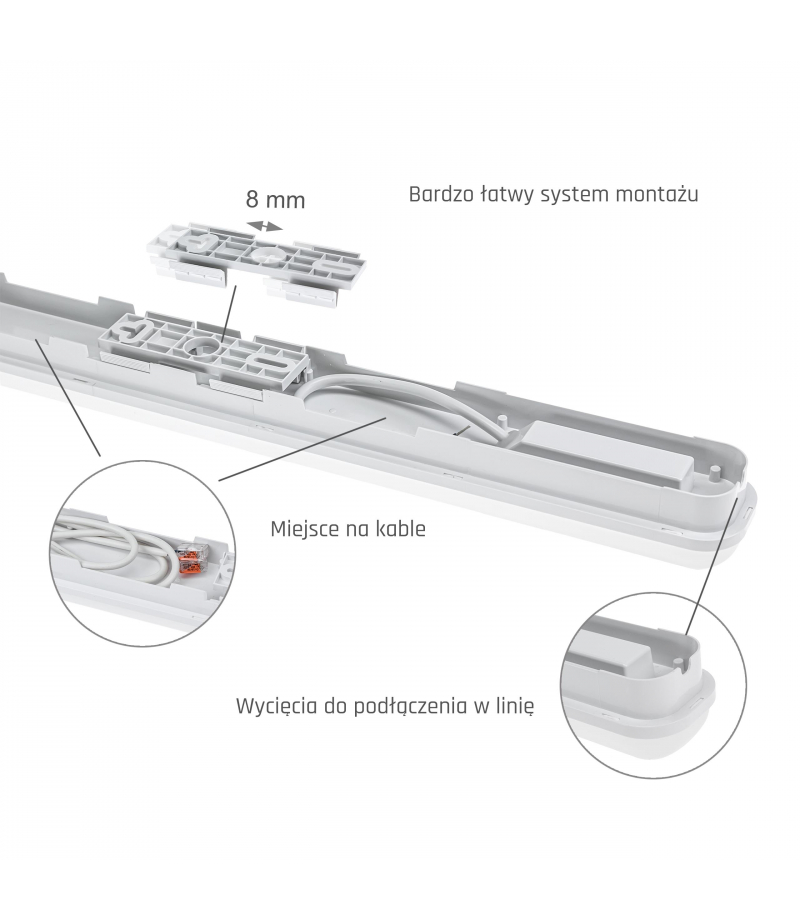 8 mm

Bardzo łatwy system montażu

Miejsce na kable

Wycięcia do podłączenia w linię