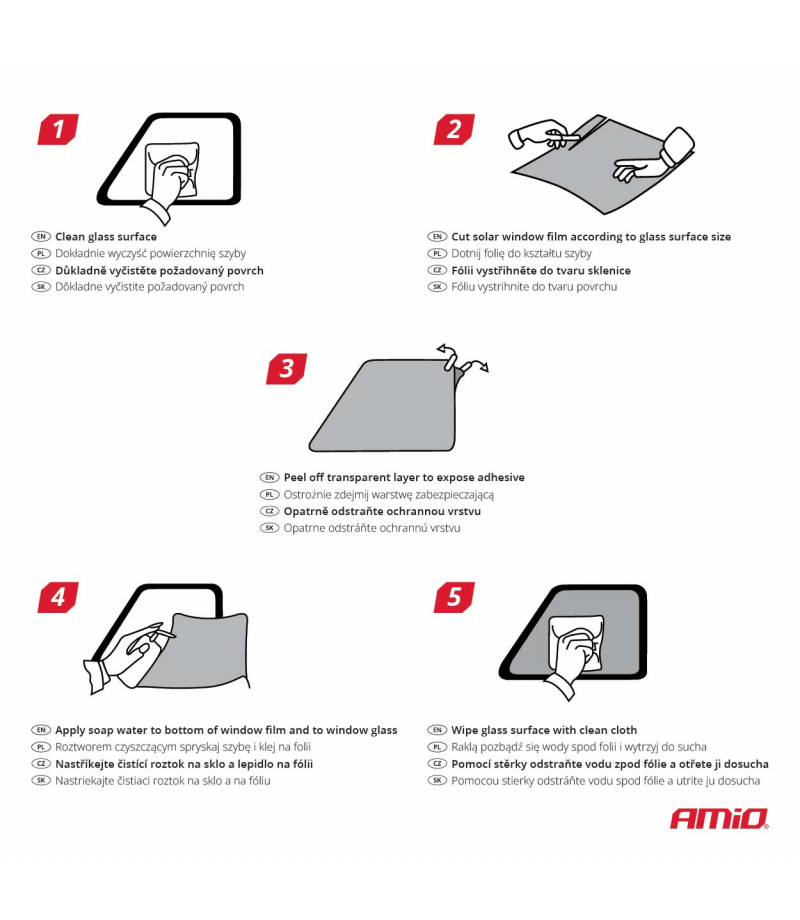 1

EN Clean glass surface
PL Dokładnie wyczyść powierzchnię szyby
CZ Důkladně vyčistěte požadovaný povrch
SK Dôkladne vyčistite požadovaný povrch

2

EN Cut solar window film according to glass surface size
PL Dotnij folię do kształtu szyby
CZ Fólii vystřihněte do tvaru sklenice
SK Fóliu vystrihnite do tvaru povrchu

3

EN Peel off transparent layer to expose adhesive
PL Ostrożnie zdejmij warstwę zabezpieczającą
CZ Opatrně odstraňte ochrannou vrstvu
SK Opatrne odstráňte ochrannú vrstvu

4

EN Apply soap water to bottom of window film and to window glass
PL Roztworem czyszczącym spryskaj szybę i klej na folii
CZ Nastříkejte čistící roztok na sklo a lepidlo na fólii
SK Nastriekajte čistiaci roztok na sklo a na fóliu

5

EN Wipe glass surface with clean cloth
PL Rakłą pozbądź się wody spod folii i wytrzyj do sucha
CZ Pomocí stěrky odstraňte vodu zpod fólie a otřete ji dosucha
SK Pomocou stierky odstráňte vodu spod fólie a utrite ju dosucha

AMiO