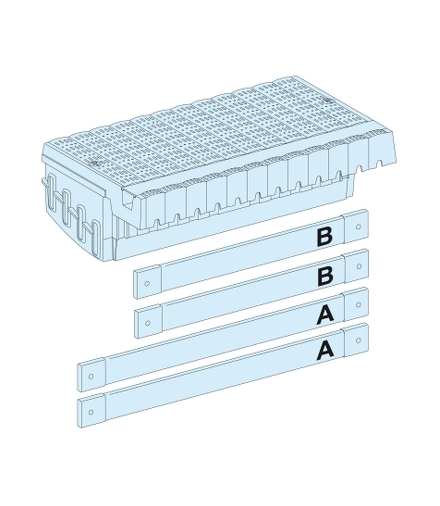 B
B
A
A