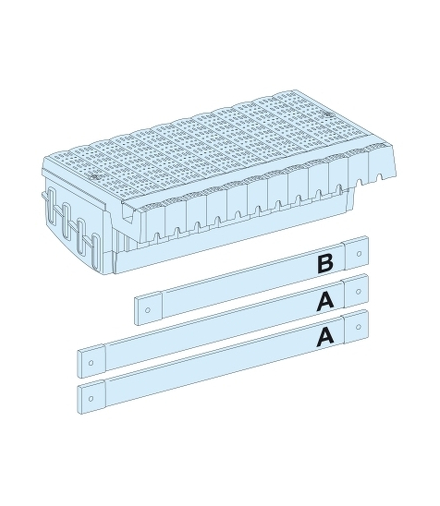 B
A
A